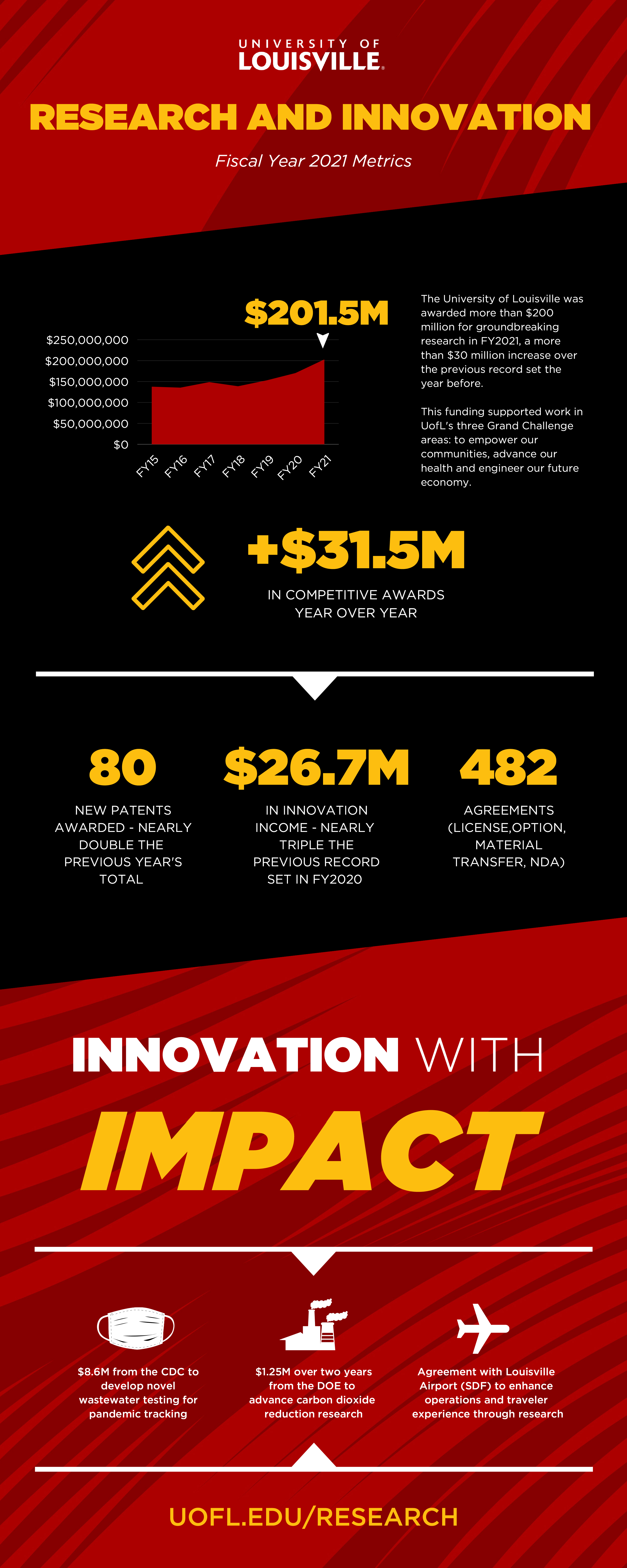 UNIVERSITY OF
LOUISVILLE.

RESEARCH AND INNOVATION

Fiscal Year 2021 Metrics

$201.5M

$250,000,000
$200,000,000
$150,000,000
$100,000,000
$50,000,000
$0

FY15 FY16 FY17 FY18 FY19 FY20 FY21

The University of Louisville was awarded more than $200 million for groundbreaking research in FY2021, a more than $30 million increase over the previous record set the year before.

This funding supported work in UofL's three Grand Challenge areas: to empower our communities, advance our health and engineer our future economy.

+$31.5M

IN COMPETITIVE AWARDS YEAR OVER YEAR

80

NEW PATENTS AWARDED - NEARLY DOUBLE THE PREVIOUS YEAR'S TOTAL

$26.7M

IN INNOVATION INCOME - NEARLY TRIPLE THE PREVIOUS RECORD SET IN FY2020

482

AGREEMENTS (LICENSE,OPTION, MATERIAL TRANSFER, NDA)

INNOVATION WITH

IMPACT

$8.6M from the CDC to develop novel wastewater testing for pandemic tracking

$1.25M over two years from the DOE to advance carbon dioxide reduction research

Agreement with Louisville Airport (SDF) to enhance operations and traveler experience through research

UOFL.EDU/RESEARCH